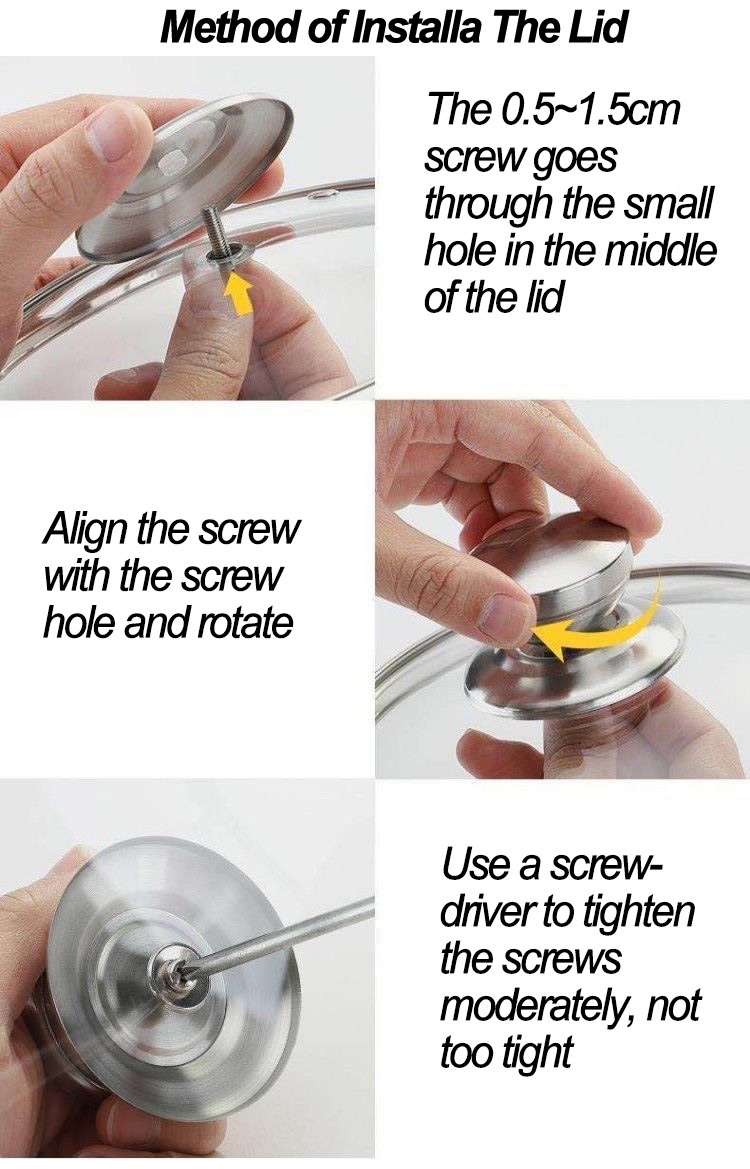 Method of Installa The Lid

The 0.5~1.5cm screw goes through the small hole in the middle of the lid

Align the screw with the screw hole and rotate

Use a screwdriver to tighten the screws moderately, not too tight