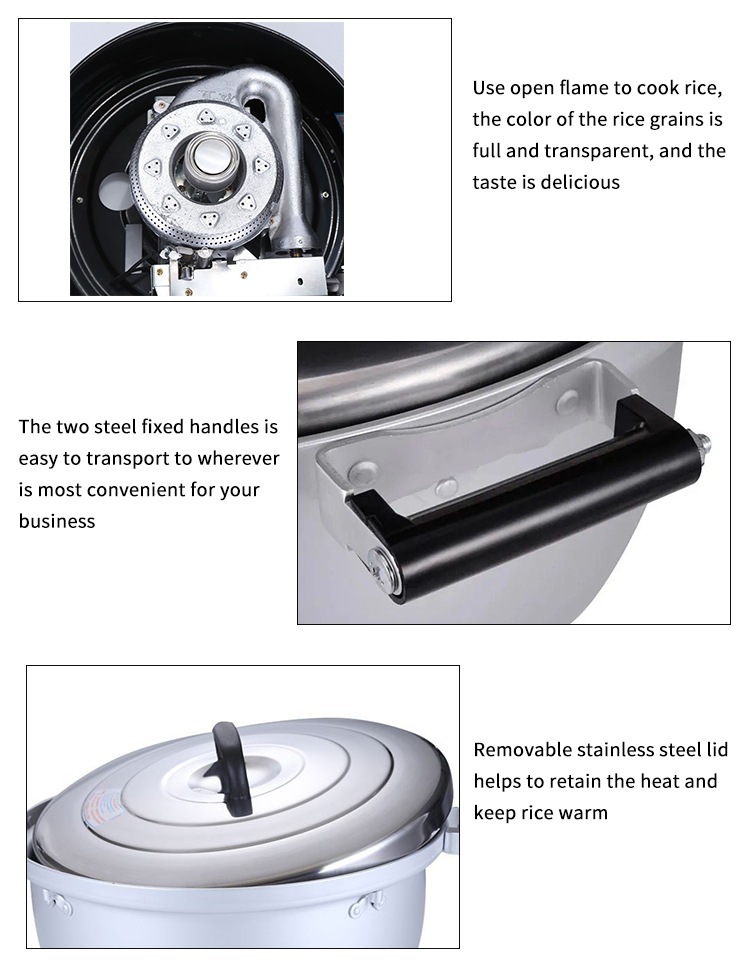 Use open flame to cook rice, the color of the rice grains is full and transparent, and the taste is delicious

The two steel fixed handles is easy to transport to wherever is most convenient for your business

Removable stainless steel lid helps to retain the heat and keep rice warm