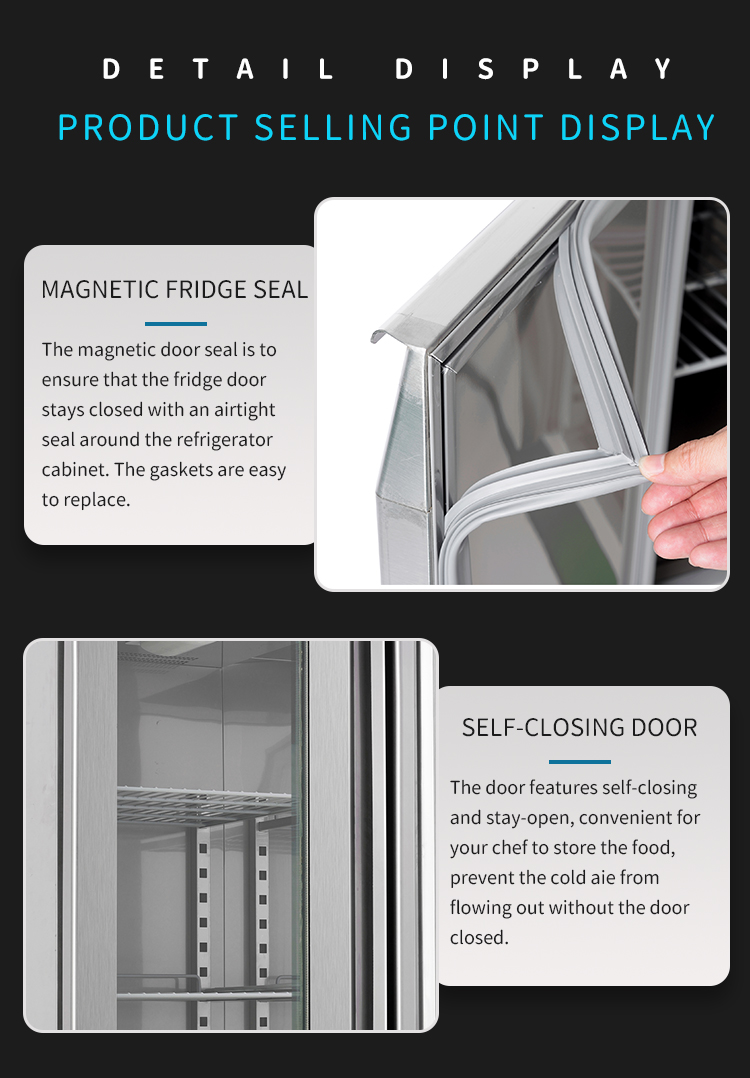 DETAIL DISPLAY
PRODUCT SELLING POINT DISPLAY

MAGNETIC FRIDGE SEAL

The magnetic door seal is to ensure that the fridge door stays closed with an airtight seal around the refrigerator cabinet. The gaskets are easy to replace.

SELF-CLOSING DOOR

The door features self-closing and stay-open, convenient for your chef to store the food, prevent the cold aie from flowing out without the door closed.