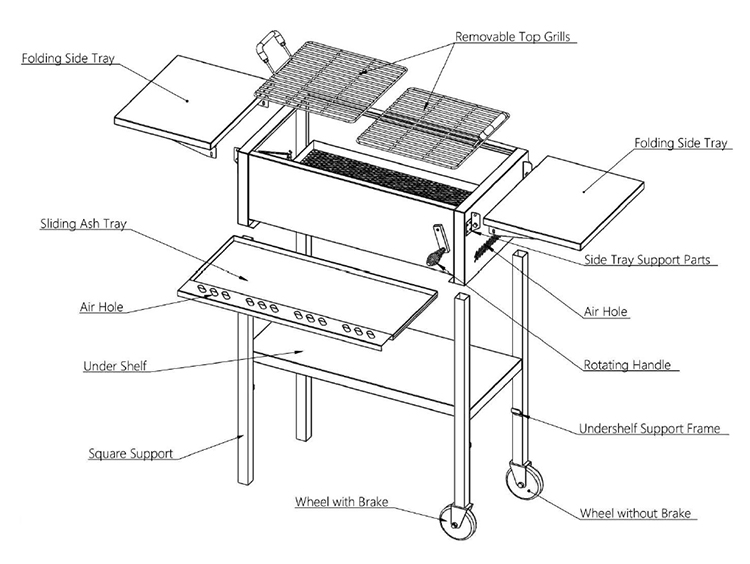 Folding Side Tray

Removable Top Grills

Folding Side Tray

Sliding Ash Tray

Side Tray Support Parts

Air Hole

Air Hole

Under Shelf

Rotating Handle

Undershelf Support Frame

Square Support

Wheel with Brake

Wheel without Brake