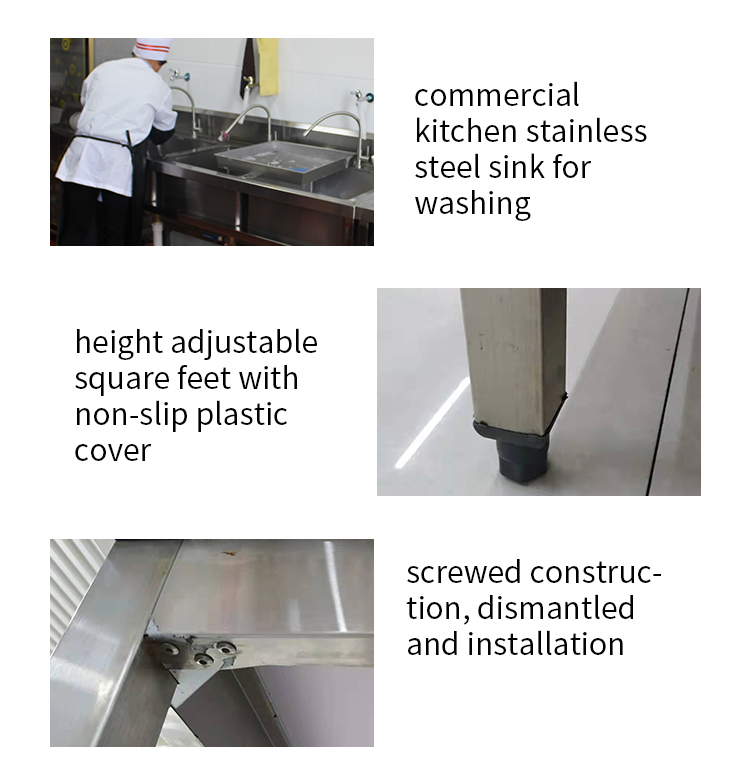 commercial kitchen stainless steel sink for washing

height adjustable square feet with non-slip plastic cover

screwed construction, dismantled and installation