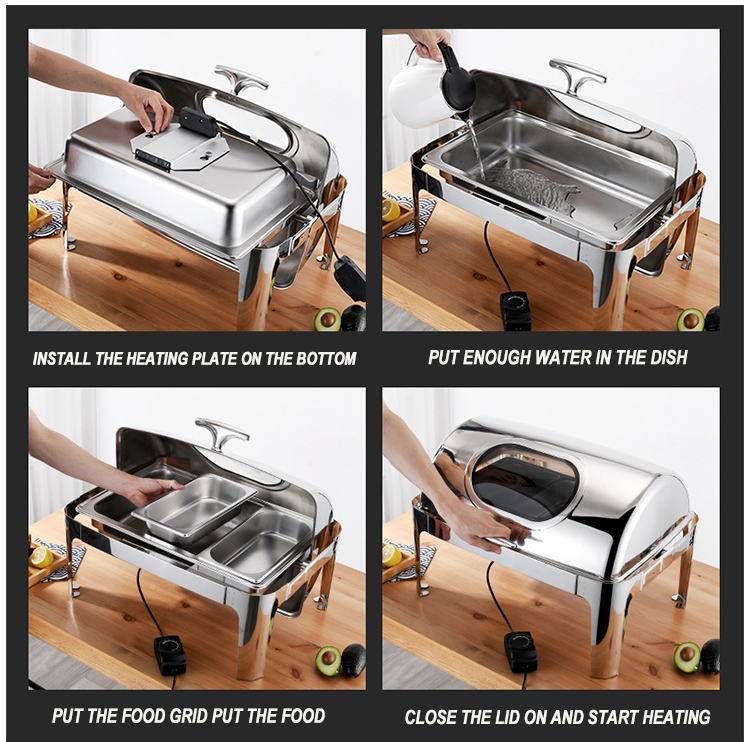 INSTALL THE HEATING PLATE ON THE BOTTOM

PUT ENOUGH WATER IN THE DISH

PUT THE FOOD GRID PUT THE FOOD

CLOSE THE LID ON AND START HEATING