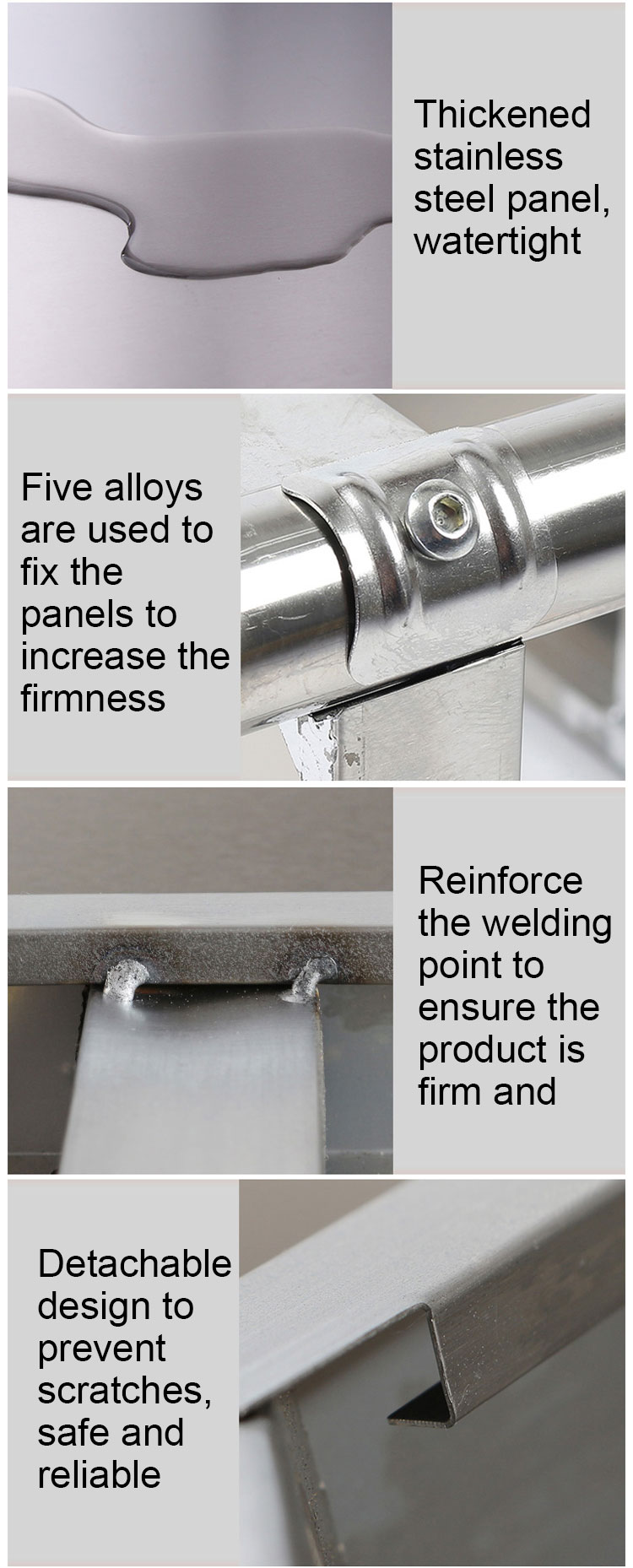 Thickened stainless steel panel, watertight

Five alloys are used to fix the panels to increase the firmness

Reinforce the welding point to ensure the product is firm and

Detachable design to prevent scratches, safe and reliable