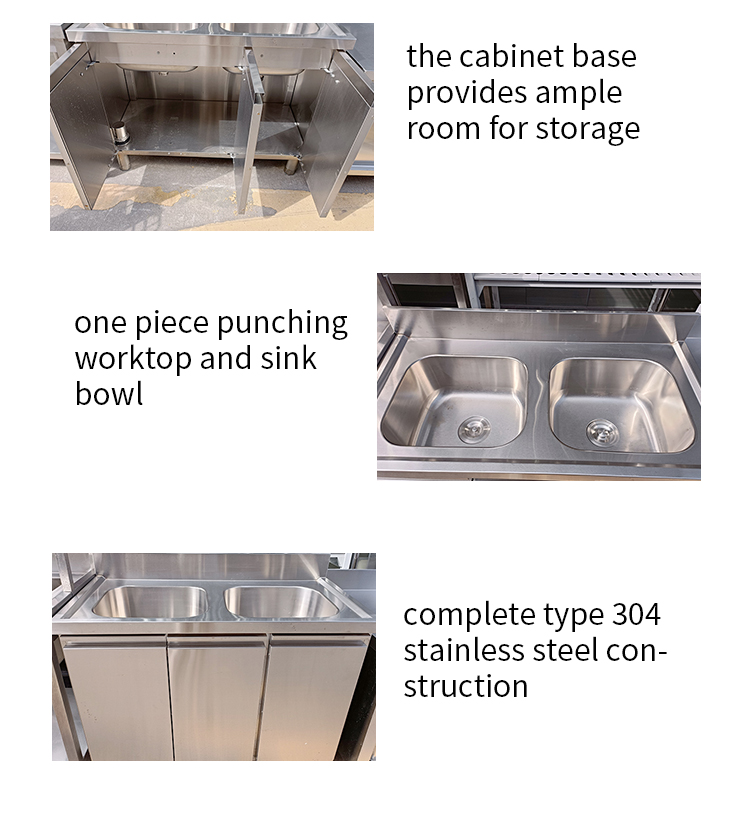 the cabinet base provides ample room for storage

one piece punching worktop and sink bowl

complete type 304 stainless steel construction