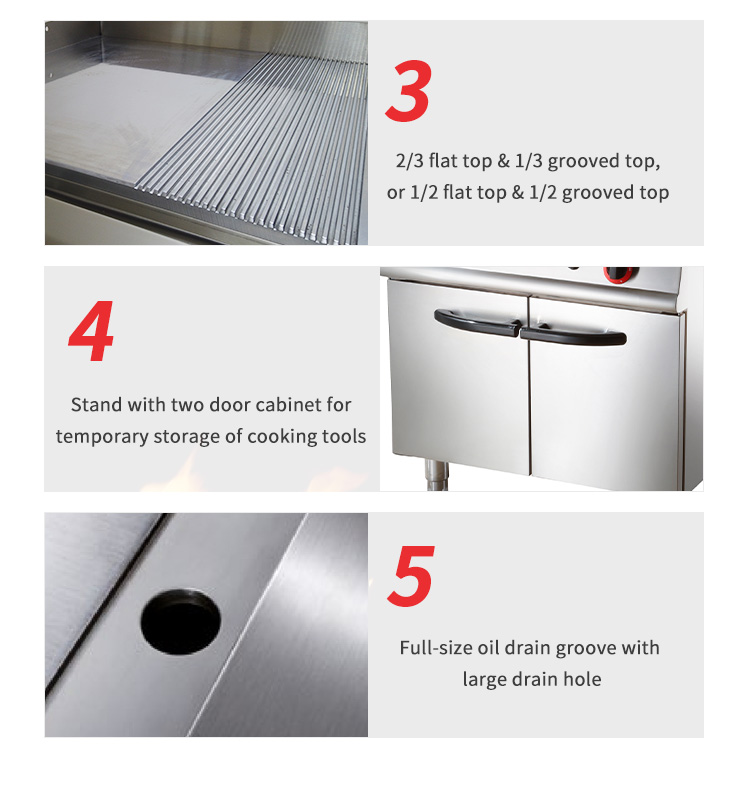 3

2/3 flat top & 1/3 grooved top, or 1/2 flat top & 1/2 grooved top

4

Stand with two door cabinet for temporary storage of cooking tools

5

Full-size oil drain groove with large drain hole