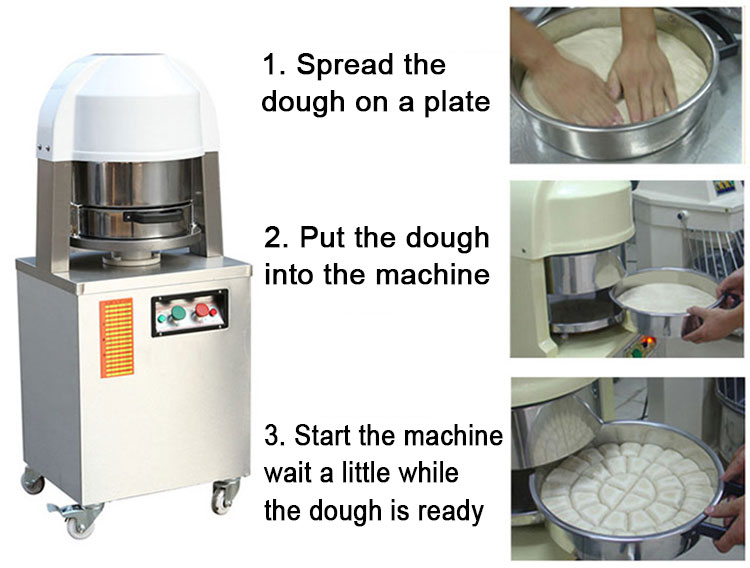 1. Spread the dough on a plate

2. Put the dough into the machine

3. Start the machine wait a little while the dough is ready